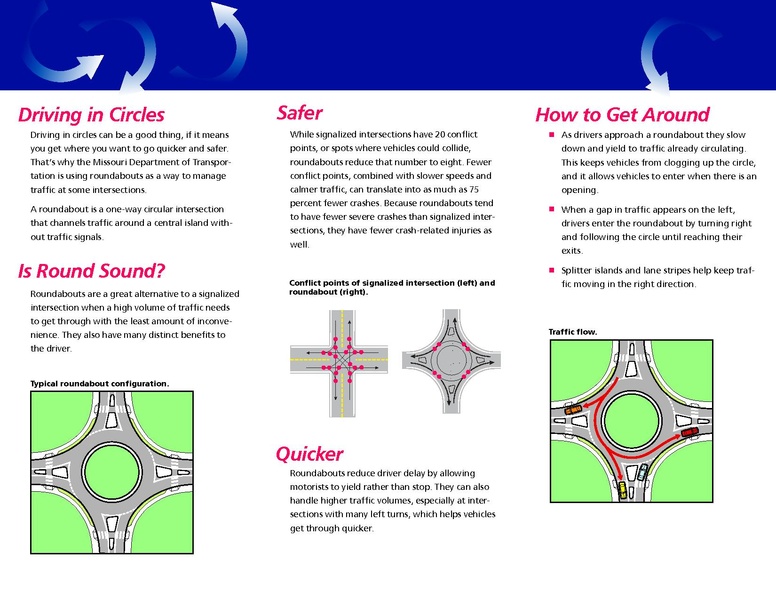 Driving in Circles

Driving in circles can be a good thing, if it means you get where you want to go quicker and safer. That's why the Missouri Department of Transportation is using roundabouts as a way to manage traffic at some intersections.

A roundabout is a one-way circular intersection that channels traffic around a central island without traffic signals.

Is Round Sound?

Roundabouts are a great alternative to a signalized intersection when a high volume of traffic needs to get through with the least amount of inconvenience. They also have many distinct benefits to the driver.

Typical roundabout configuration.

Safer

While signalized intersections have 20 conflict points, or spots where vehicles could collide, roundabouts reduce that number to eight. Fewer conflict points, combined with slower speeds and calmer traffic, can translate into as much as 75 percent fewer crashes. Because roundabouts tend to have fewer severe crashes than signalized intersections, they have fewer crash-related injuries as well.

Conflict points of signalized intersection (left) and roundabout (right).

Quicker

Roundabouts reduce driver delay by allowing motorists to yield rather than stop. They can also handle higher traffic volumes, especially at intersections with many left turns, which helps vehicles get through quicker.

How to Get Around

■ As drivers approach a roundabout they slow down and yield to traffic already circulating. This keeps vehicles from clogging up the circle, and it allows vehicles to enter when there is an opening.

■ When a gap in traffic appears on the left, drivers enter the roundabout by turning right and following the circle until reaching their exits.

■ Splitter islands and lane stripes help keep traffic moving in the right direction.

Traffic flow.