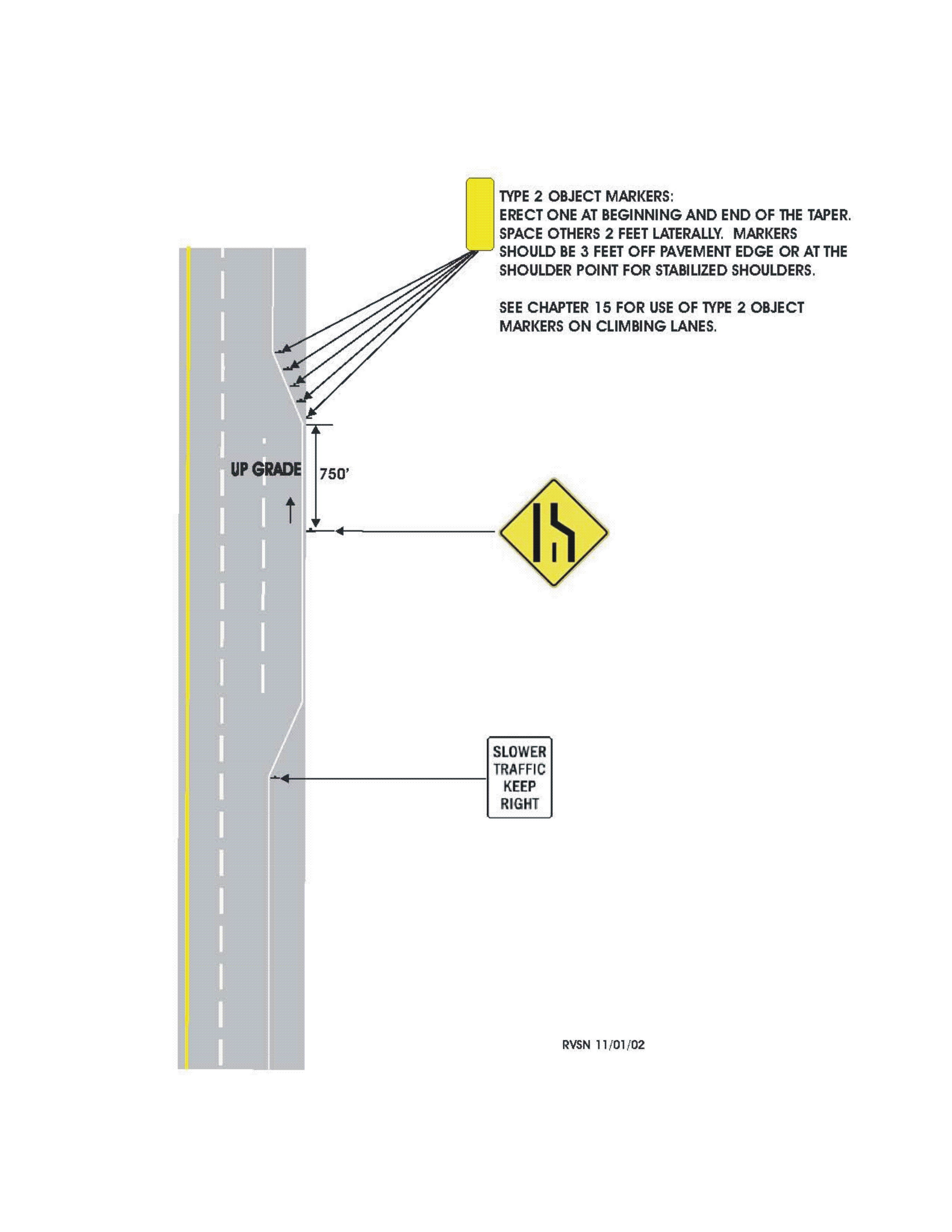 TYPE 2 OBJECT MARKERS:
ERECT ONE AT BEGINNING AND END OF THE TAPER. SPACE OTHERS 2 FEET LATERALLY. MARKERS SHOULD BE 3 FEET OFF PAVEMENT EDGE OR AT THE SHOULDER POINT FOR STABILIZED SHOULDERS.

SEE CHAPTER 15 FOR USE OF TYPE 2 OBJECT MARKERS ON CLIMBING LANES.

UP GRADE

750'

SLOWER TRAFFIC KEEP RIGHT

RVSN 11/01/02